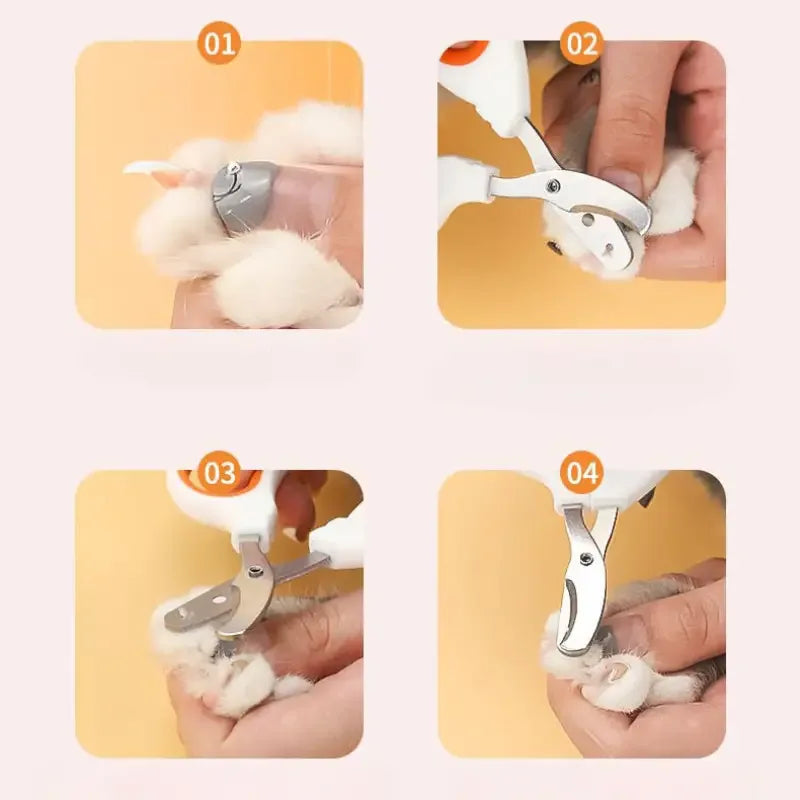 01

02

03

04